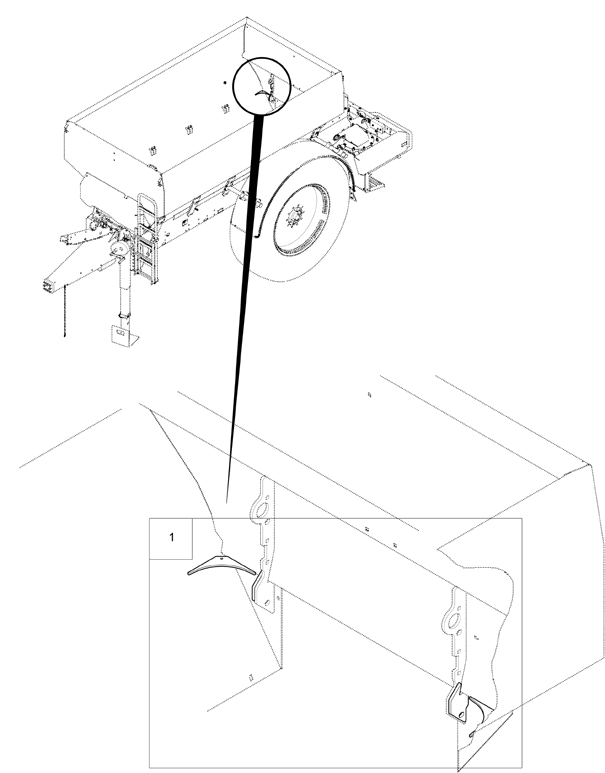 1